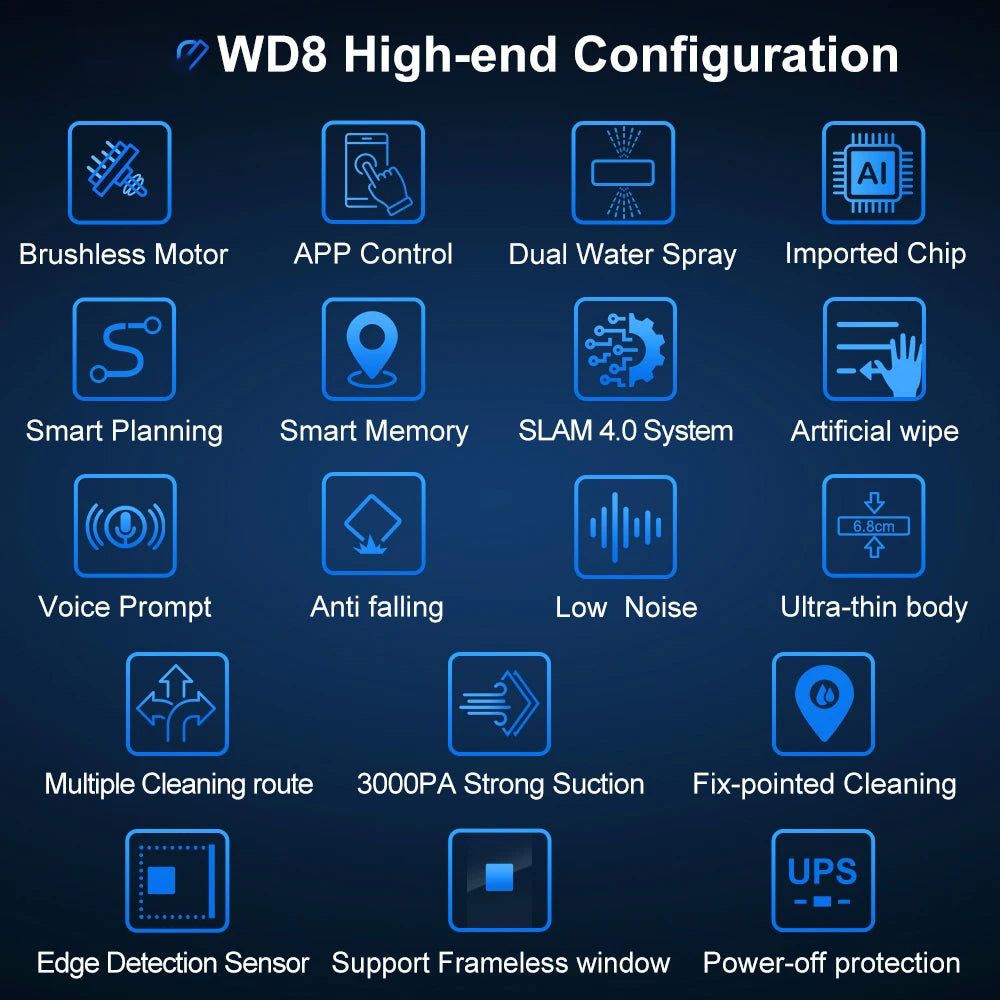 WD8 High-end Configuration

AI

Brushless Motor

APP Control

Dual Water Spray

Imported Chip

Smart Planning

Smart Memory

SLAM 4.0 System

Artificial wipe

6.8cm

Voice Prompt

Anti falling

Low Noise

Ultra-thin body

Multiple Cleaning route

3000PA Strong Suction

Fix-pointed Cleaning

UPS

Edge Detection Sensor

Support Frameless window

Power-off protection